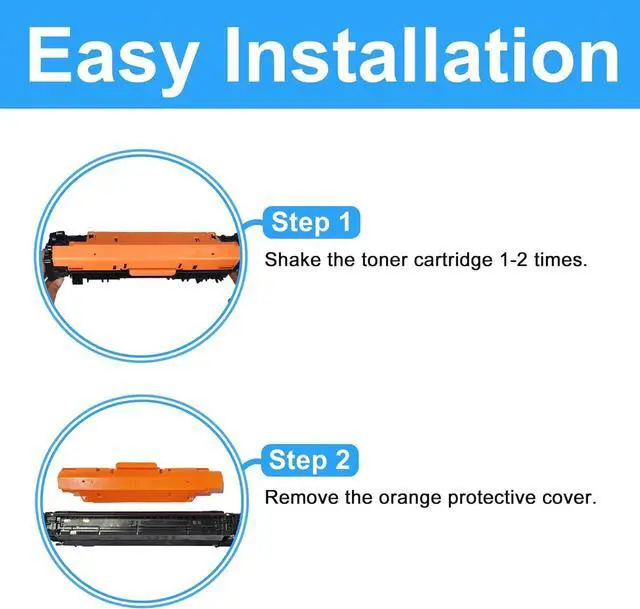 Easy Installation

Step 1

Shake the toner cartridge 1-2 times.

Step 2

Remove the orange protective cover.