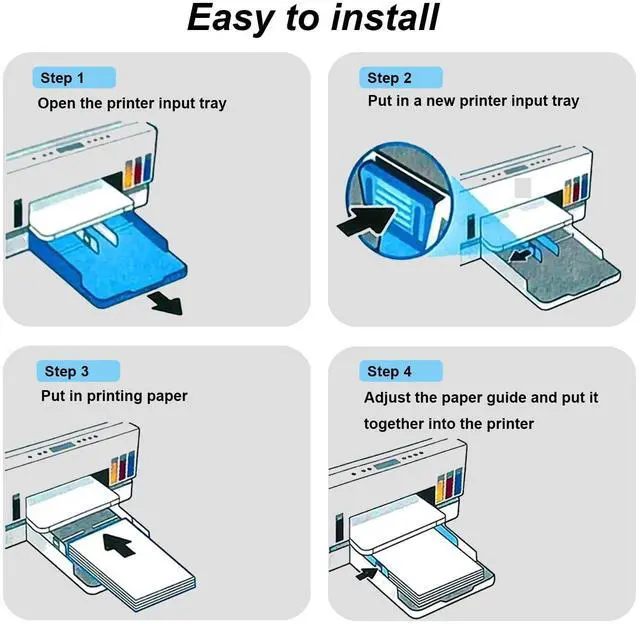 Easy to install

Step 1
Open the printer input tray

Step 2
Put in a new printer input tray

Step 3
Put in printing paper

Step 4
Adjust the paper guide and put it together into the printer