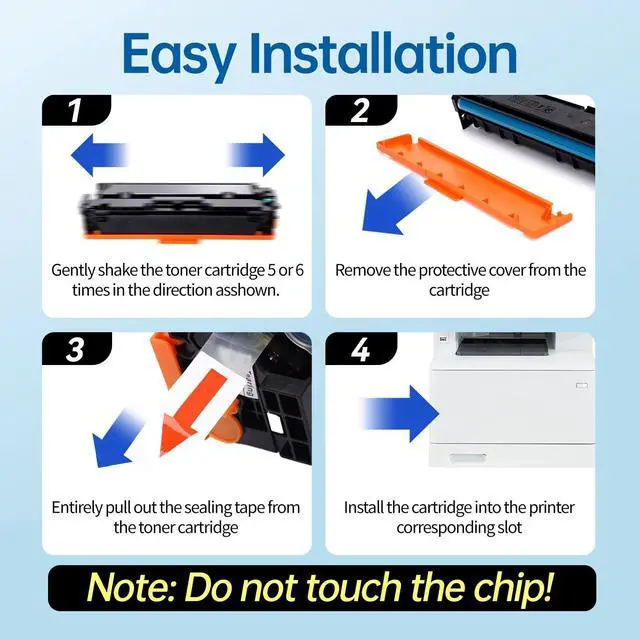 Easy Installation

1

Gently shake the toner cartridge 5 or 6 times in the direction asshown.

2

Remove the protective cover from the cartridge

3

Entirely pull out the sealing tape from the toner cartridge

4

Install the cartridge into the printer corresponding slot

Note: Do not touch the chip!