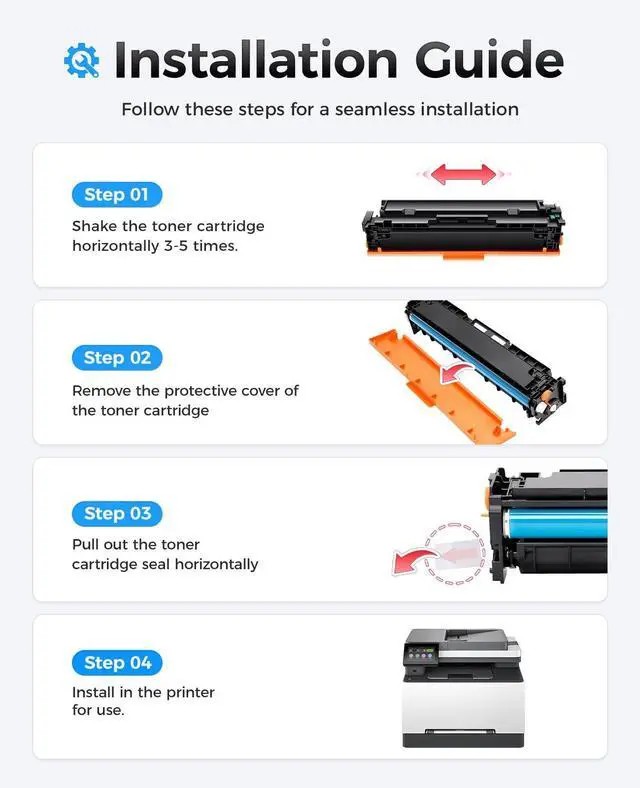 Installation Guide

Follow these steps for a seamless installation

Step 01

Shake the toner cartridge horizontally 3-5 times.

Step 02

Remove the protective cover of the toner cartridge

Step 03

Pull out the toner cartridge seal horizontally

Step 04

Install in the printer for use.