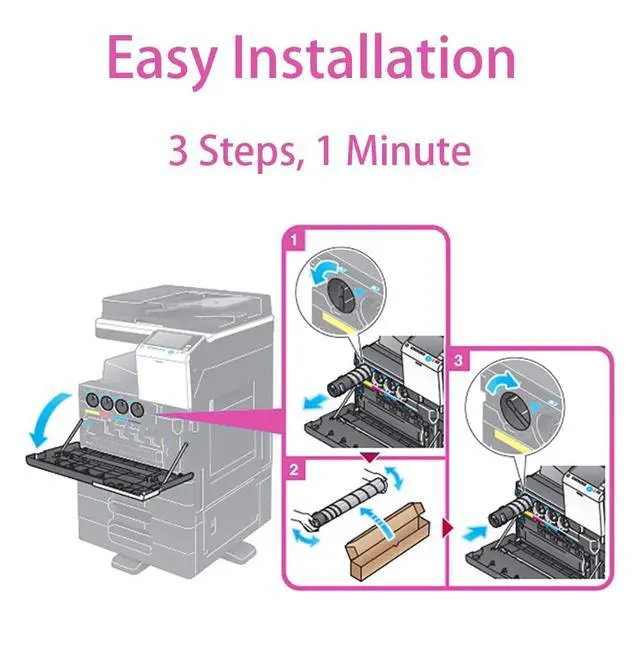 Easy Installation

3 Steps, 1 Minute

1

2

3