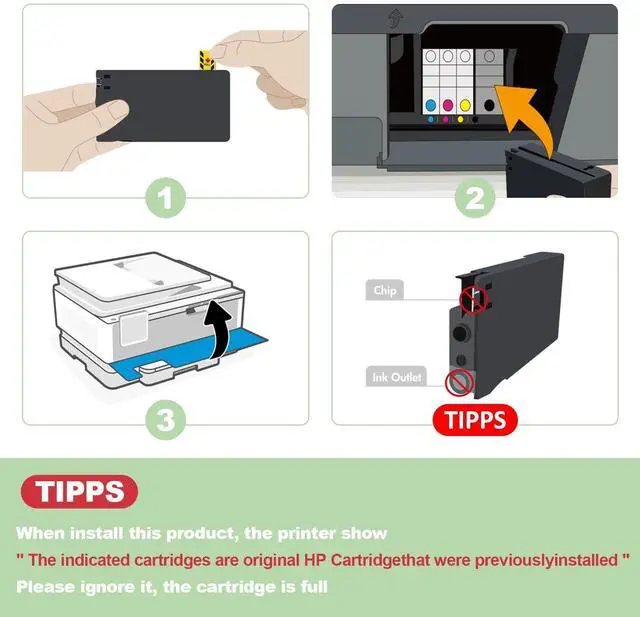 1

2

3

Chip

Ink Outlet

TIPPS

TIPPS

When install this product, the printer show

" The indicated cartridges are original HP Cartridgethat were previouslyinstalled "

Please ignore it, the cartridge is full