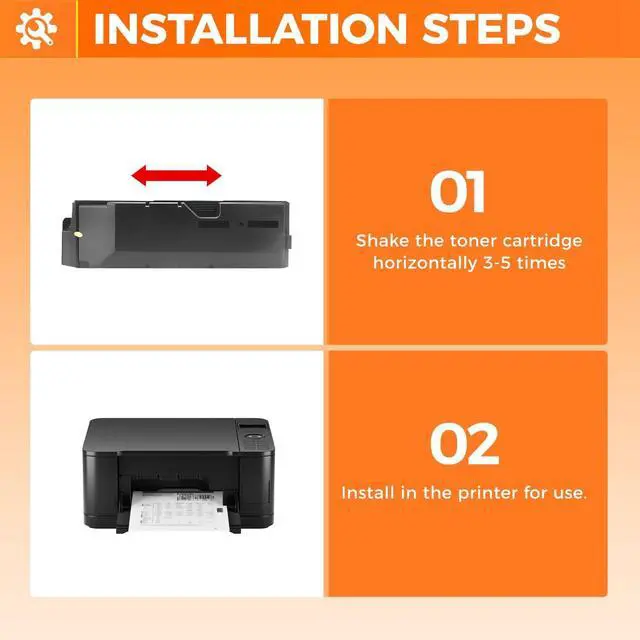 INSTALLATION STEPS

01

Shake the toner cartridge horizontally 3-5 times

02

Install in the printer for use.