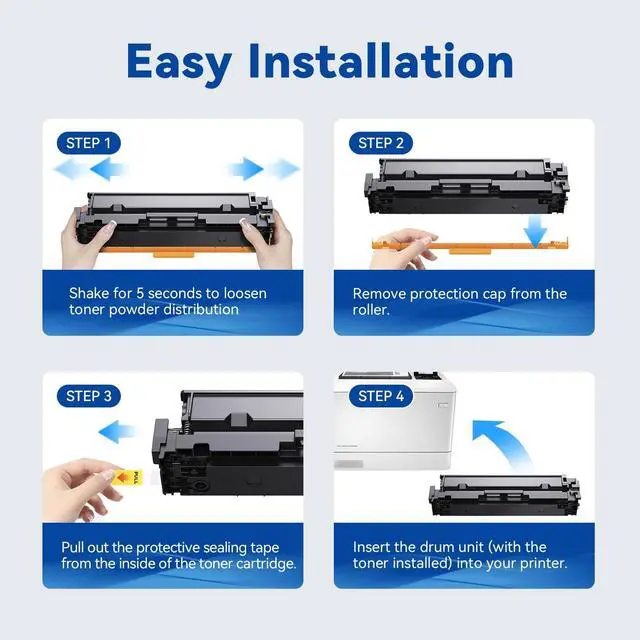 Easy Installation

STEP 1

Shake for 5 seconds to loosen toner powder distribution

STEP 2

Remove protection cap from the roller.

STEP 3

PULL

Pull out the protective sealing tape from the inside of the toner cartridge.

STEP 4

Insert the drum unit (with the toner installed) into your printer.