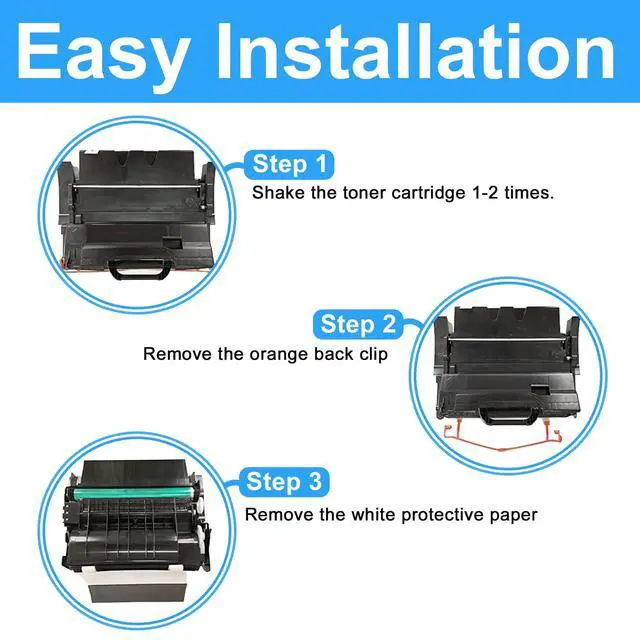 Easy Installation

Step 1
Shake the toner cartridge 1-2 times.

Step 2
Remove the orange back clip

Step 3
Remove the white protective paper