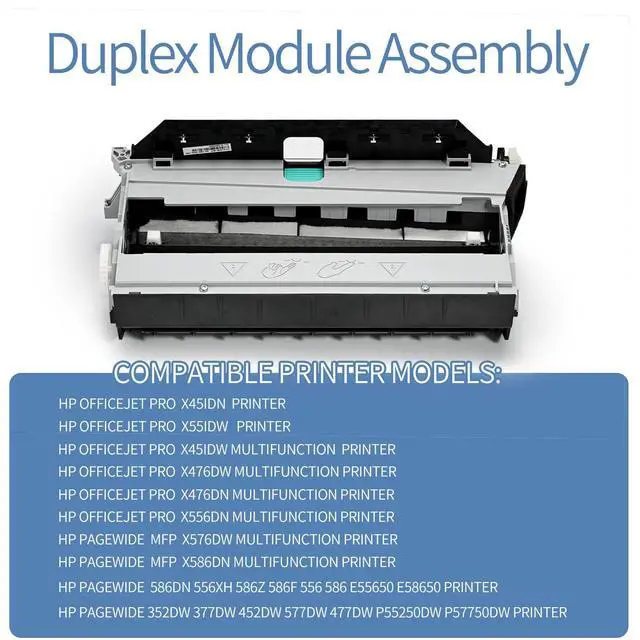 Duplex Module Assembly

COMPATIBLE PRINTER MODELS:

HP OFFICEJET PRO X45IDN PRINTER
HP OFFICEJET PRO X55IDW PRINTER
HP OFFICEJET PRO X45IDW MULTIFUNCTION PRINTER
HP OFFICEJET PRO X476DW MULTIFUNCTION PRINTER
HP OFFICEJET PRO X476DN MULTIFUNCTION PRINTER
HP OFFICEJET PRO X556DN MULTIFUNCTION PRINTER
HP PAGEWIDE MFP X576DW MULTIFUNCTION PRINTER
HP PAGEWIDE MFP X586DN MULTIFUNCTION PRINTER
HP PAGEWIDE 586DN 556XH 586Z 586F 556 586 E55650 E58650 PRINTER
HP PAGEWIDE 352DW 377DW 452DW 577DW 477DW P55250DW P57750DW PRINTER