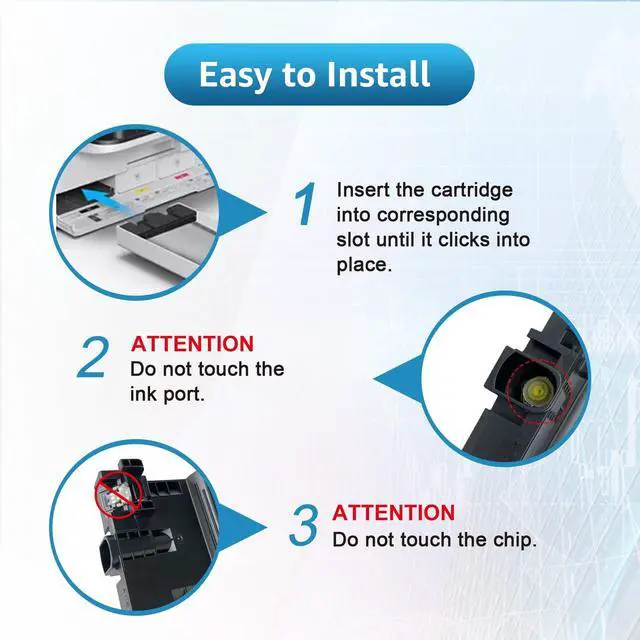 Easy to Install

1 Insert the cartridge into corresponding slot until it clicks into place.

2 ATTENTION
Do not touch the ink port.

3 ATTENTION
Do not touch the chip.