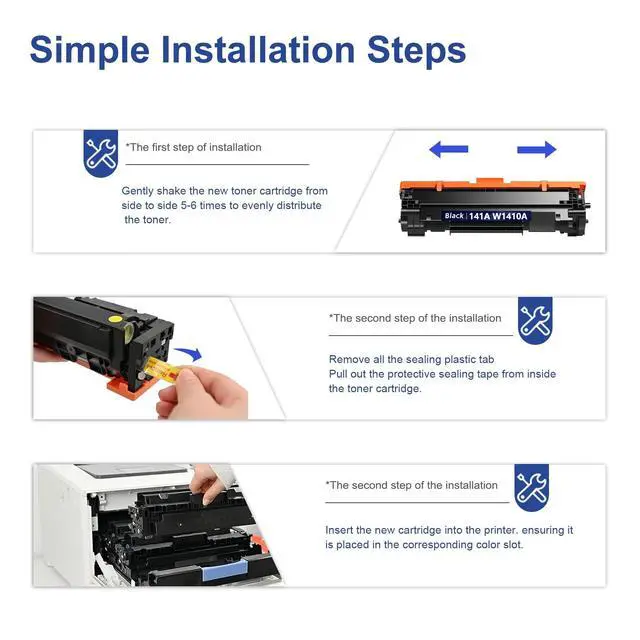 Simple Installation Steps

*The first step of installation

Gently shake the new toner cartridge from side to side 5-6 times to evenly distribute the toner.

Black | 141A W1410A

*The second step of the installation

Remove all the sealing plastic tab
Pull out the protective sealing tape from inside the toner cartridge.

*The second step of the installation

Insert the new cartridge into the printer. ensuring it is placed in the corresponding color slot.