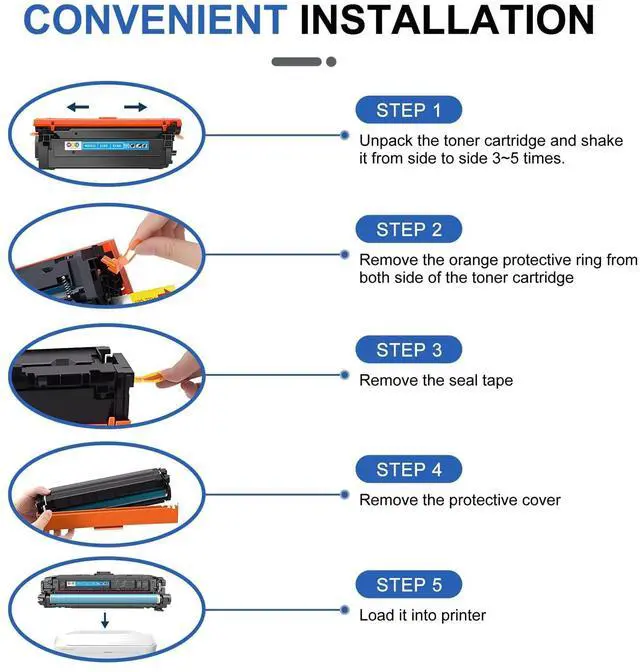 CONVENIENT INSTALLATION

STEP 1
Unpack the toner cartridge and shake it from side to side 3~5 times.

STEP 2
Remove the orange protective ring from both side of the toner cartridge

STEP 3
Remove the seal tape

STEP 4
Remove the protective cover

STEP 5
Load it into printer