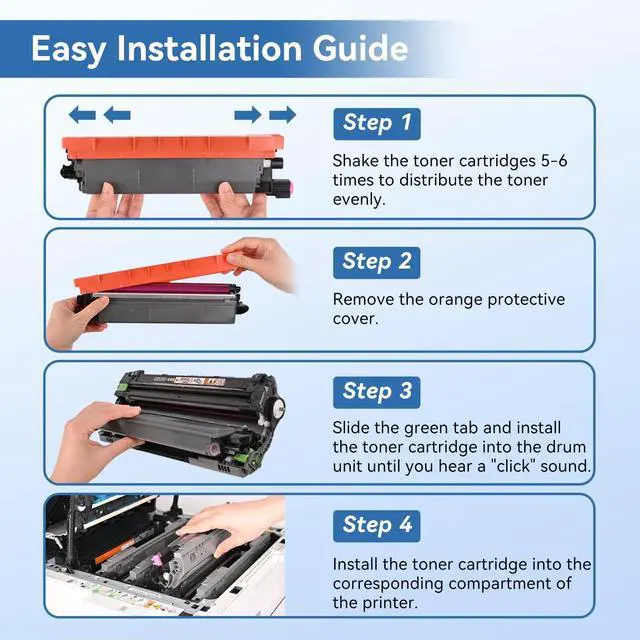 Easy Installation Guide

Step 1

Shake the toner cartridges 5-6 times to distribute the toner evenly.

Step 2

Remove the orange protective cover.

Step 3

Slide the green tab and install the toner cartridge into the drum unit until you hear a "click" sound.

Step 4

Install the toner cartridge into the corresponding compartment of the printer.