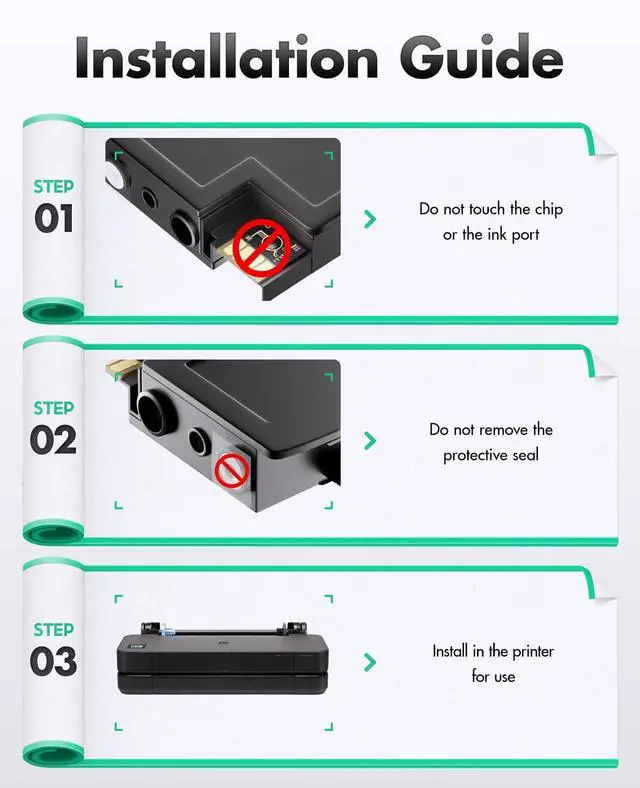 Installation Guide

STEP 01

Do not touch the chip or the ink port

STEP 02

Do not remove the protective seal

STEP 03

Install in the printer for use