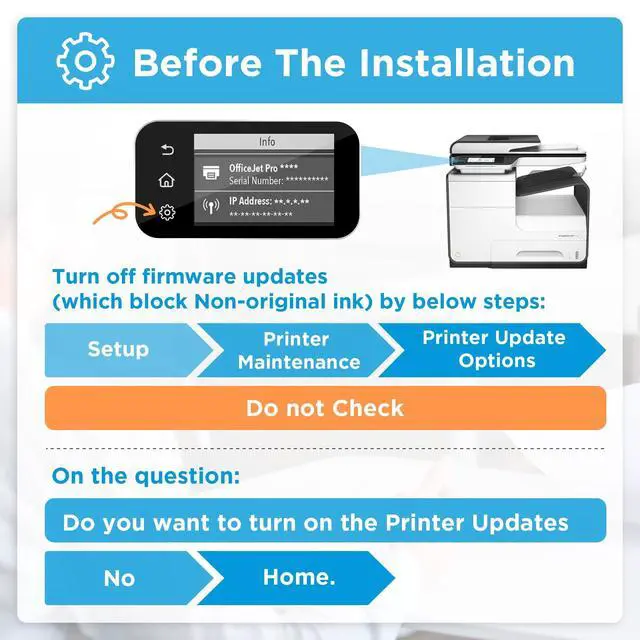 Before The Installation

Info

OfficeJet Pro ****
Serial Number: **********

IP Address: **.*.*.**
**-**-**-**-**-**

Turn off firmware updates (which block Non-original ink) by below steps:

Setup

Printer Maintenance

Printer Update Options

Do not Check

On the question:

Do you want to turn on the Printer Updates

No

Home.