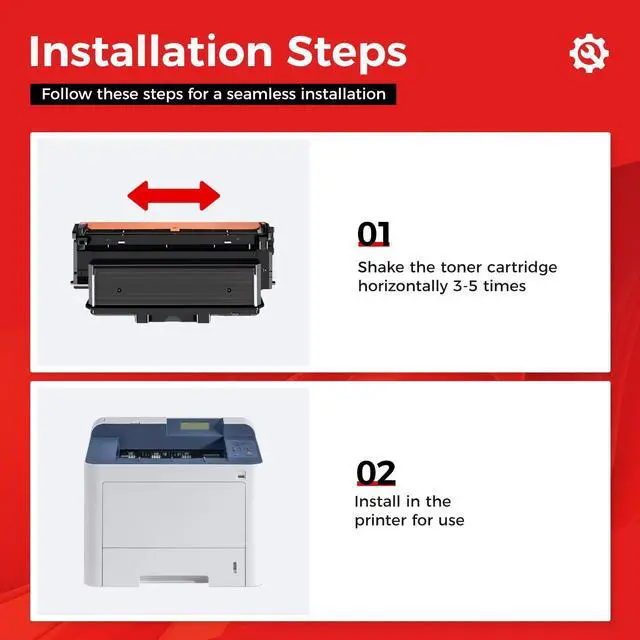 Installation Steps

Follow these steps for a seamless installation

01

Shake the toner cartridge horizontally 3-5 times

02

Install in the printer for use