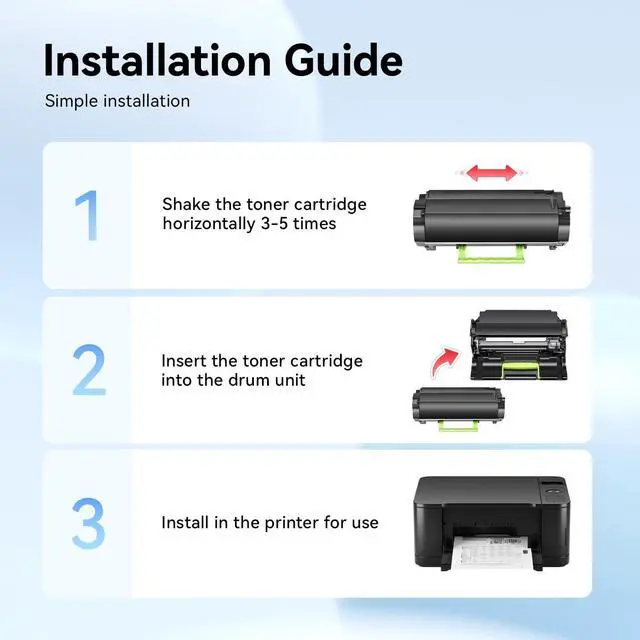 Installation Guide

Simple installation

1

Shake the toner cartridge horizontally 3-5 times

2

Insert the toner cartridge into the drum unit

3

Install in the printer for use