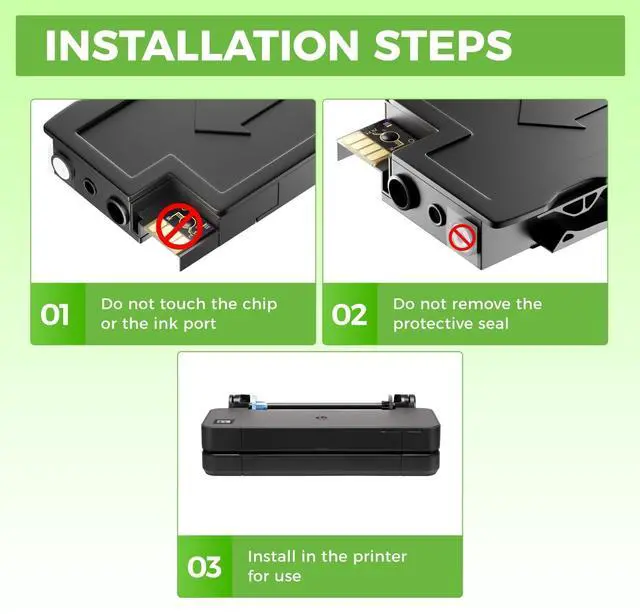 INSTALLATION STEPS

01 Do not touch the chip or the ink port

02 Do not remove the protective seal

03 Install in the printer for use