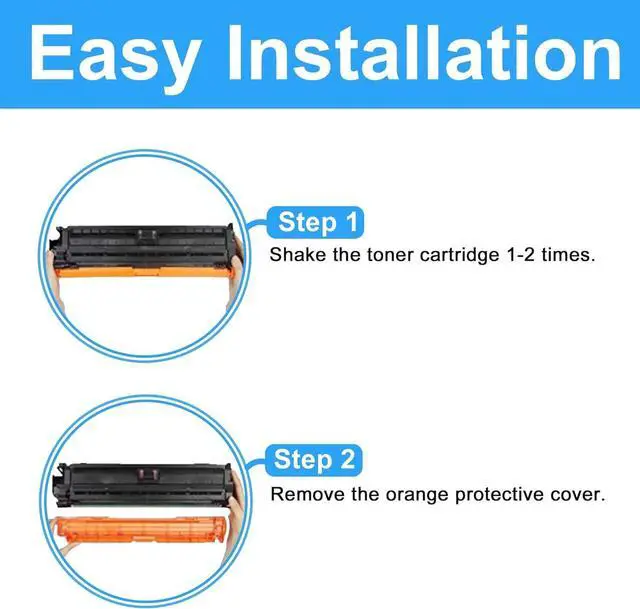 Easy Installation

Step 1

Shake the toner cartridge 1-2 times.

Step 2

Remove the orange protective cover.