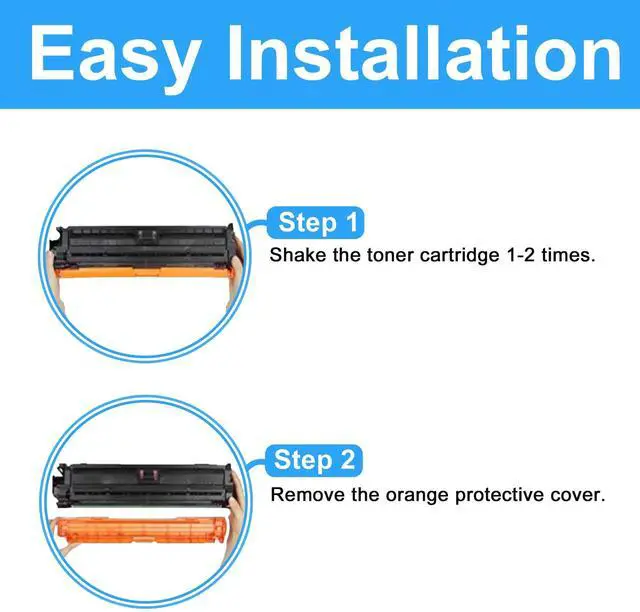 Easy Installation

Step 1
Shake the toner cartridge 1-2 times.

Step 2
Remove the orange protective cover.