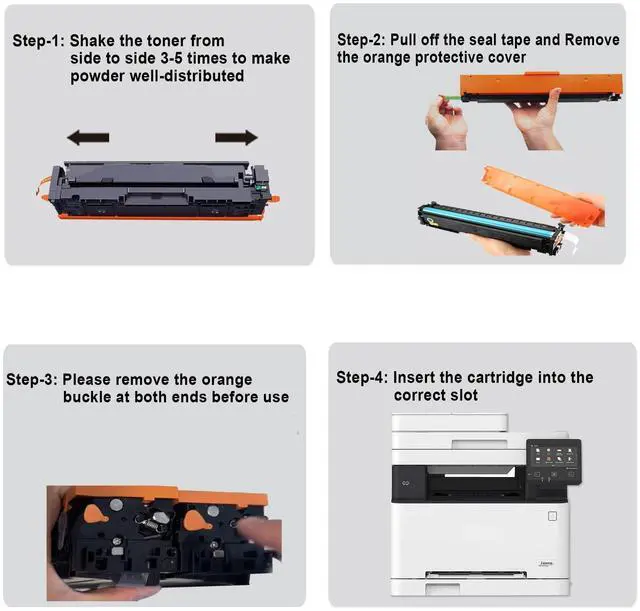 Step-1: Shake the toner from side to side 3-5 times to make powder well-distributed

Step-2: Pull off the seal tape and Remove the orange protective cover

Step-3: Please remove the orange buckle at both ends before use

Step-4: Insert the cartridge into the correct slot