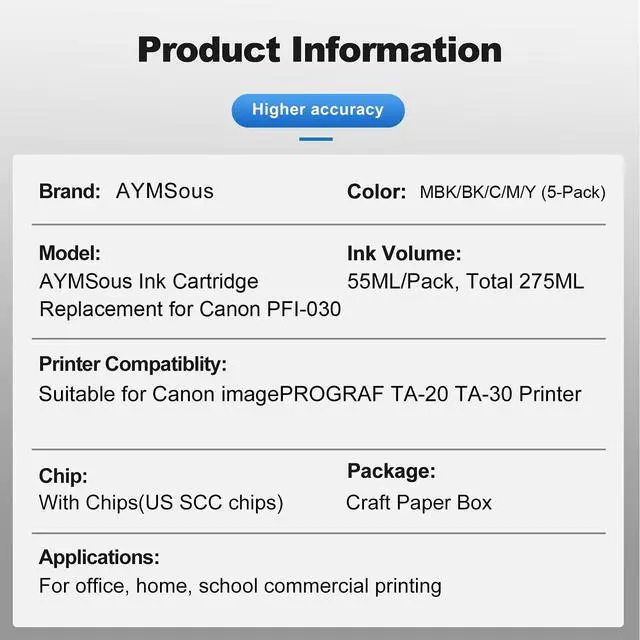 Product Information

Higher accuracy

Brand: AYMSous

Color: MBK/BK/C/M/Y (5-Pack)

Model:
AYMSous Ink Cartridge Replacement for Canon PFI-030

Ink Volume:
55ML/Pack, Total 275ML

Printer Compatiblity:
Suitable for Canon imagePROGRAF TA-20 TA-30 Printer

Chip:
With Chips(US SCC chips)

Package:
Craft Paper Box

Applications:
For office, home, school commercial printing