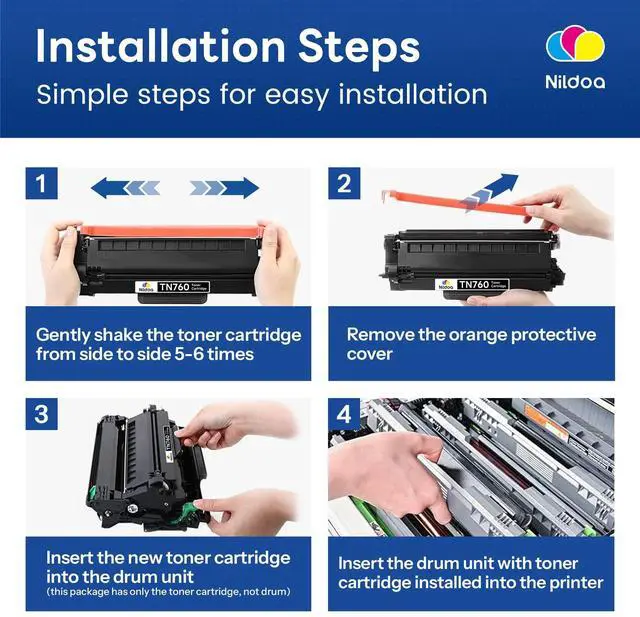 Installation Steps
Simple steps for easy installation

Nildoa

1

Nildoa TN760 Toner Cartridge

Gently shake the toner cartridge from side to side 5-6 times

2

Nildoa TN760 Toner Cartridge

Remove the orange protective cover

3

Insert the new toner cartridge into the drum unit
(this package has only the toner cartridge, not drum)

4

Insert the drum unit with toner cartridge installed into the printer