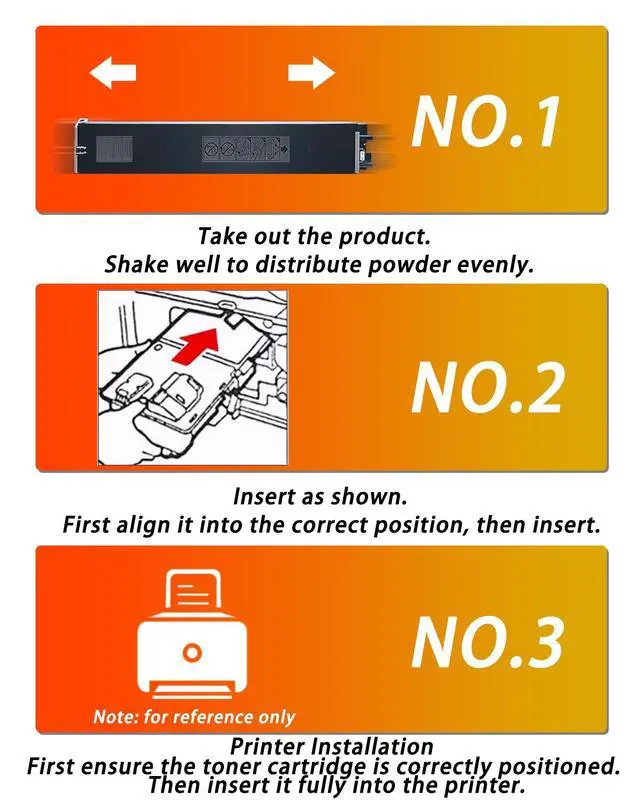 NO.1

Take out the product.
Shake well to distribute powder evenly.

NO.2

Insert as shown.
First align it into the correct position, then insert.

NO.3

Note: for reference only

Printer Installation
First ensure the toner cartridge is correctly positioned.
Then insert it fully into the printer.