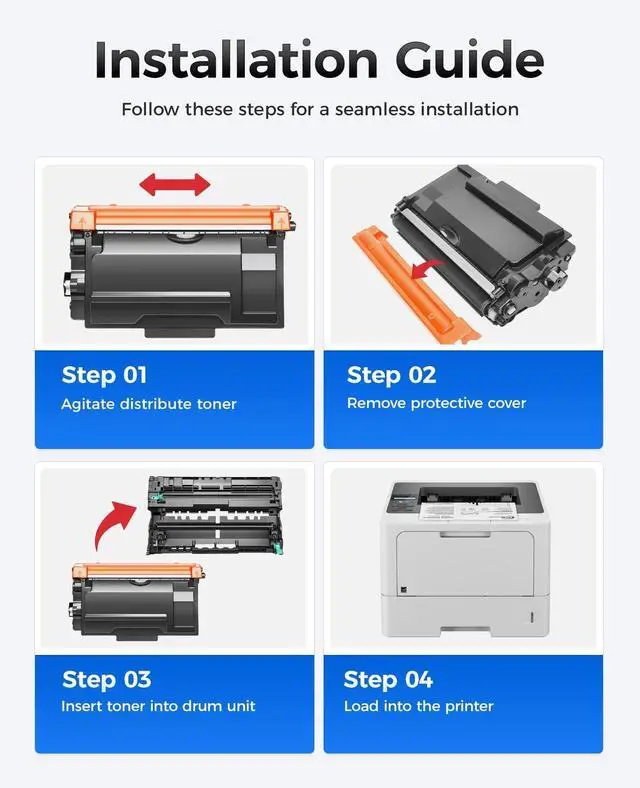 Installation Guide

Follow these steps for a seamless installation

Step 01
Agitate distribute toner

Step 02
Remove protective cover

Step 03
Insert toner into drum unit

Step 04
Load into the printer