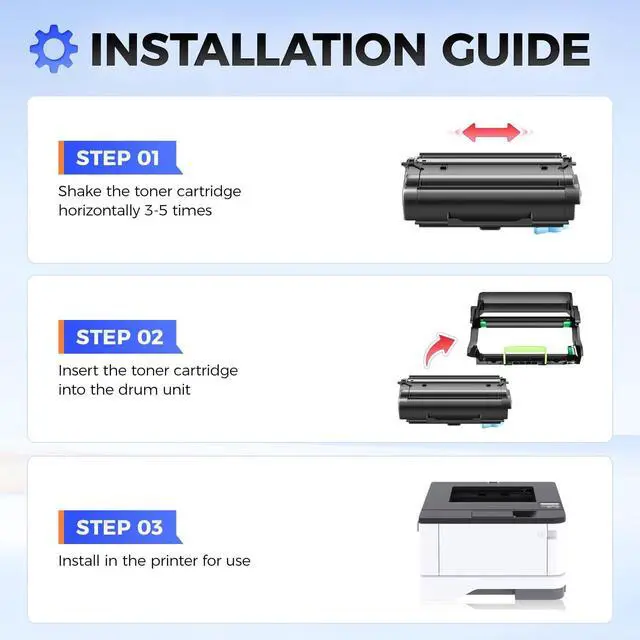 INSTALLATION GUIDE

STEP 01

Shake the toner cartridge horizontally 3-5 times

STEP 02

Insert the toner cartridge into the drum unit

STEP 03

Install in the printer for use