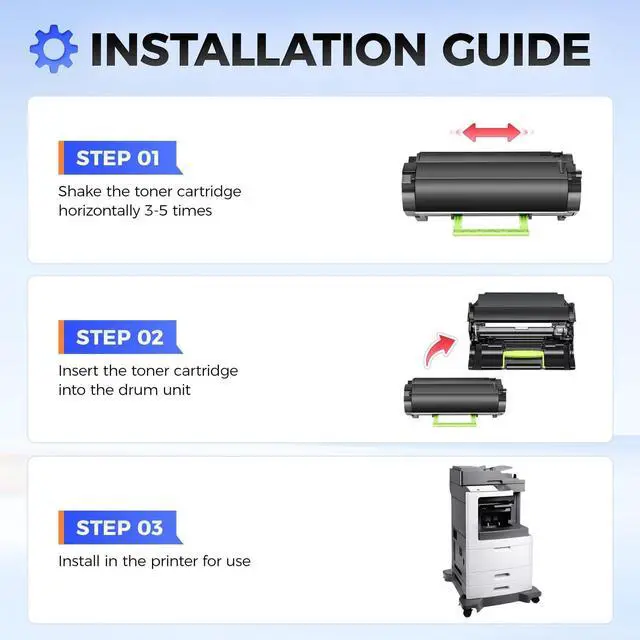 INSTALLATION GUIDE

STEP 01

Shake the toner cartridge horizontally 3-5 times

STEP 02

Insert the toner cartridge into the drum unit

STEP 03

Install in the printer for use