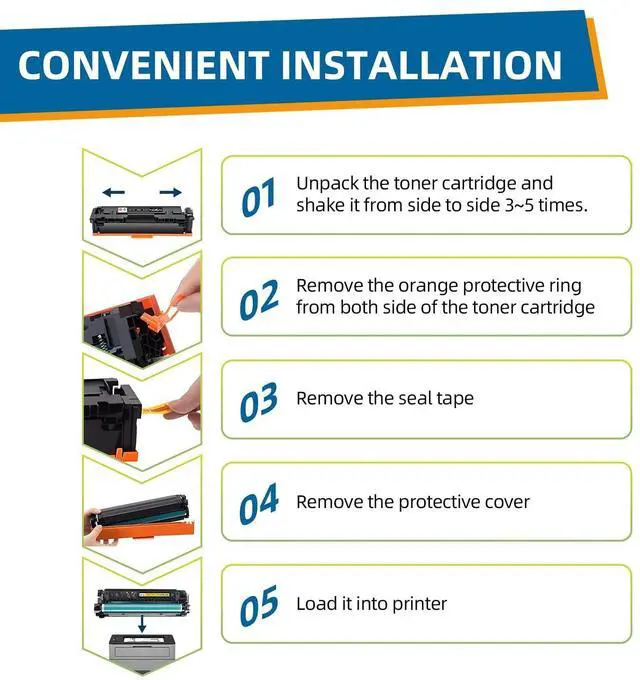 CONVENIENT INSTALLATION

01 Unpack the toner cartridge and shake it from side to side 3~5 times.

02 Remove the orange protective ring from both side of the toner cartridge

03 Remove the seal tape

04 Remove the protective cover

05 Load it into printer