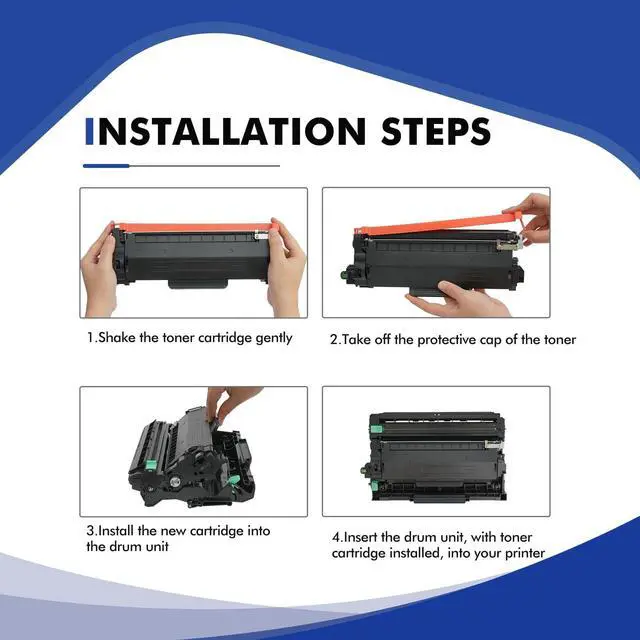 INSTALLATION STEPS

1.Shake the toner cartridge gently

2.Take off the protective cap of the toner

3.Install the new cartridge into the drum unit

4.Insert the drum unit, with toner cartridge installed, into your printer