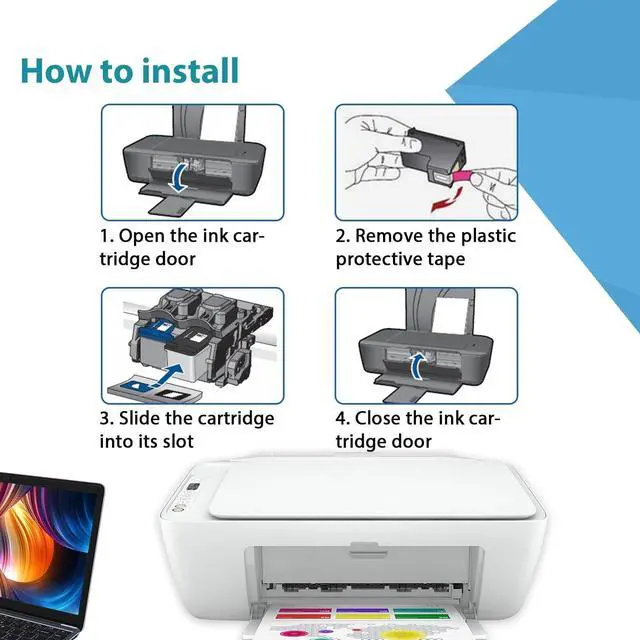 How to install

1. Open the ink cartridge door

2. Remove the plastic protective tape

3. Slide the cartridge into its slot

4. Close the ink cartridge door