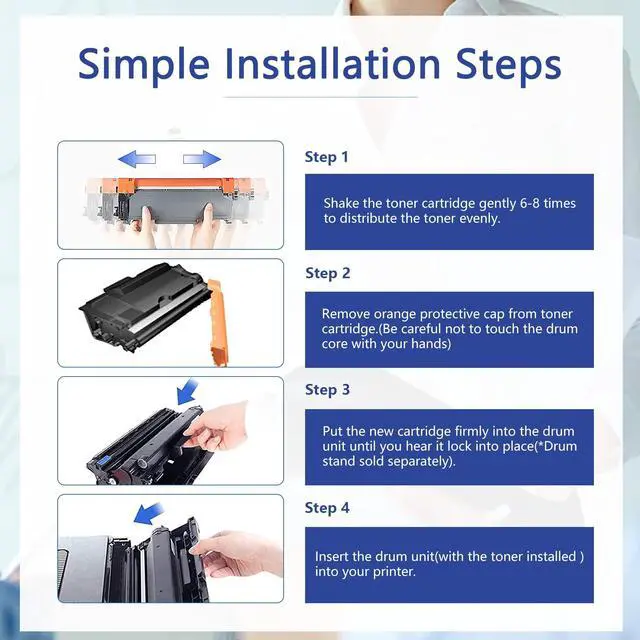 Simple Installation Steps

Step 1

Shake the toner cartridge gently 6-8 times to distribute the toner evenly.

Step 2

Remove orange protective cap from toner cartridge.(Be careful not to touch the drum core with your hands)

Step 3

Put the new cartridge firmly into the drum unit until you hear it lock into place(*Drum stand sold separately).

Step 4

Insert the drum unit(with the toner installed ) into your printer.