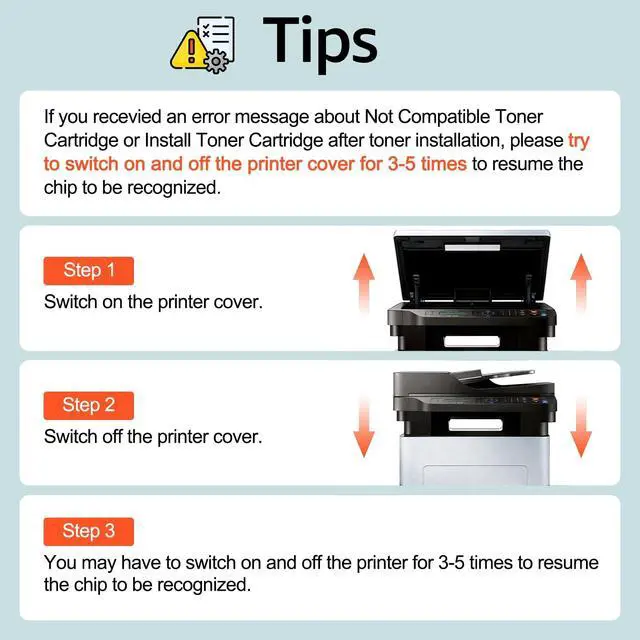 Tips

If you recevied an error message about Not Compatible Toner Cartridge or Install Toner Cartridge after toner installation, please try to switch on and off the printer cover for 3-5 times to resume the chip to be recognized.

Step 1
Switch on the printer cover.

Step 2
Switch off the printer cover.

Step 3
You may have to switch on and off the printer for 3-5 times to resume the chip to be recognized.