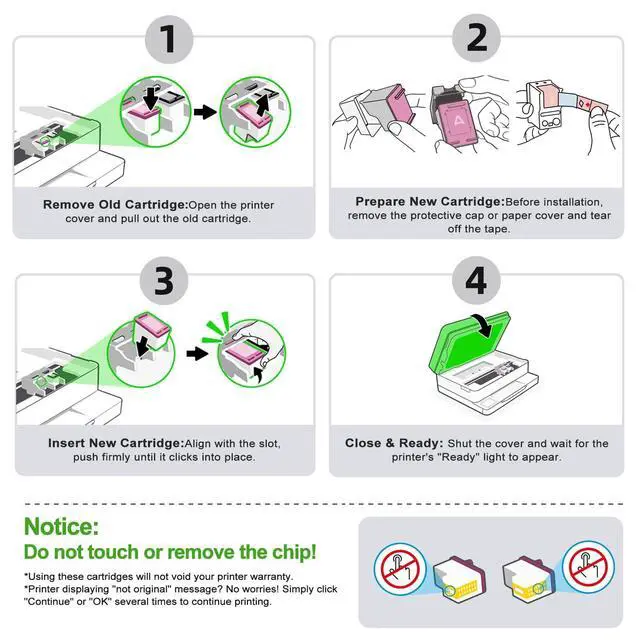 1

Remove Old Cartridge:Open the printer cover and pull out the old cartridge.

2

A

Prepare New Cartridge:Before installation, remove the protective cap or paper cover and tear off the tape.

3

Insert New Cartridge:Align with the slot, push firmly until it clicks into place.

4

Close & Ready: Shut the cover and wait for the printer's "Ready" light to appear.

Notice:
Do not touch or remove the chip!

*Using these cartridges will not void your printer warranty.
*Printer displaying "not original" message? No worries! Simply click "Continue" or "OK" several times to continue printing.