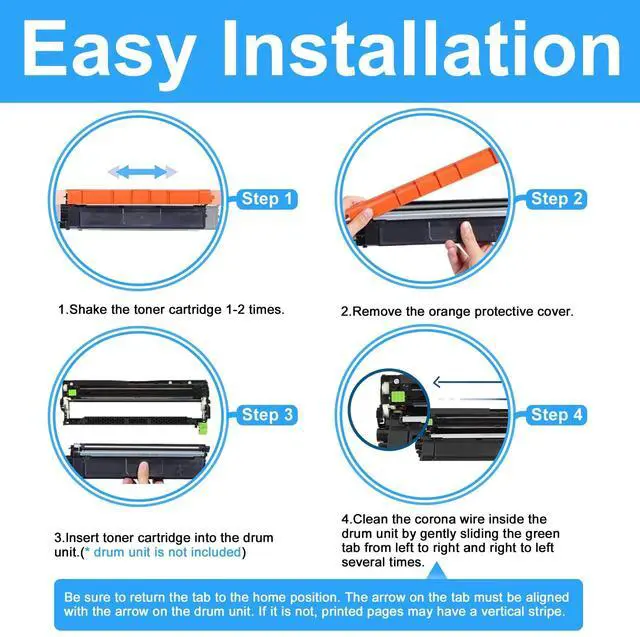 Easy Installation

Step 1

Step 2

1.Shake the toner cartridge 1-2 times.

2.Remove the orange protective cover.

Step 3

Step 4

3.Insert toner cartridge into the drum unit.(* drum unit is not included)

4.Clean the corona wire inside the drum unit by gently sliding the green tab from left to right and right to left several times.

Be sure to return the tab to the home position. The arrow on the tab must be aligned with the arrow on the drum unit. If it is not, printed pages may have a vertical stripe.