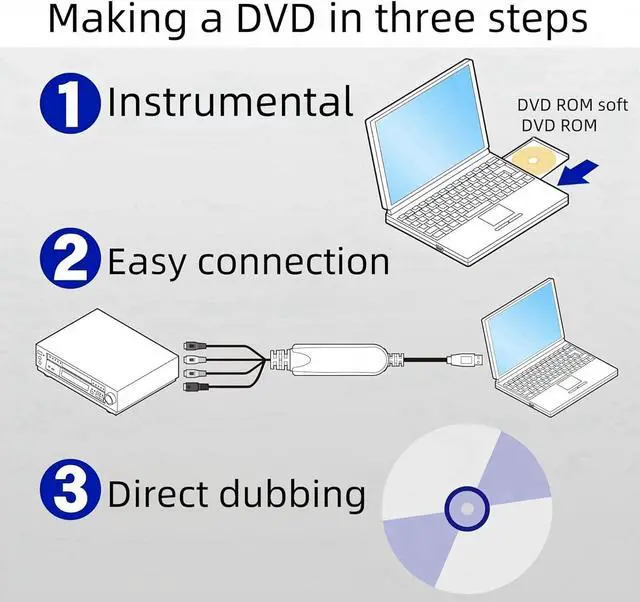 Making a DVD in three steps

1 Instrumental

DVD ROM soft
DVD ROM

2 Easy connection

3 Direct dubbing