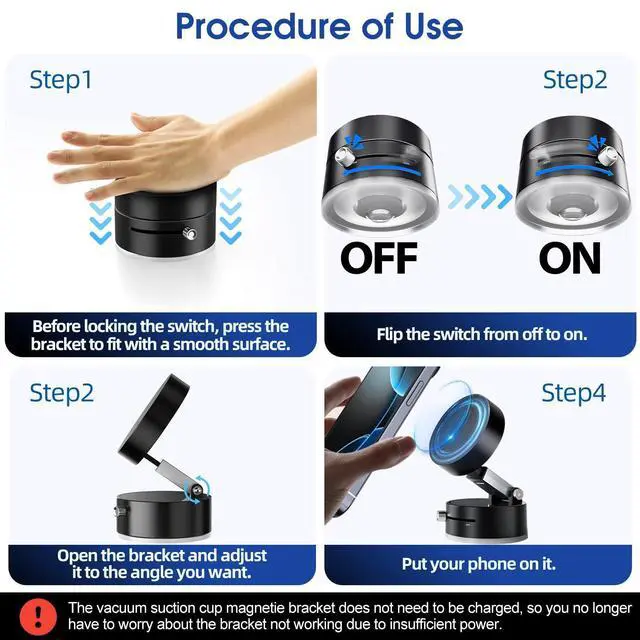 Procedure of Use

Step1

Before locking the switch, press the bracket to fit with a smooth surface.

Step2

OFF

ON

Flip the switch from off to on.

Step2

Open the bracket and adjust it to the angle you want.

Step4

Put your phone on it.

!

The vacuum suction cup magnetie bracket does not need to be charged, so you no longer have to worry about the bracket not working due to insufficient power.