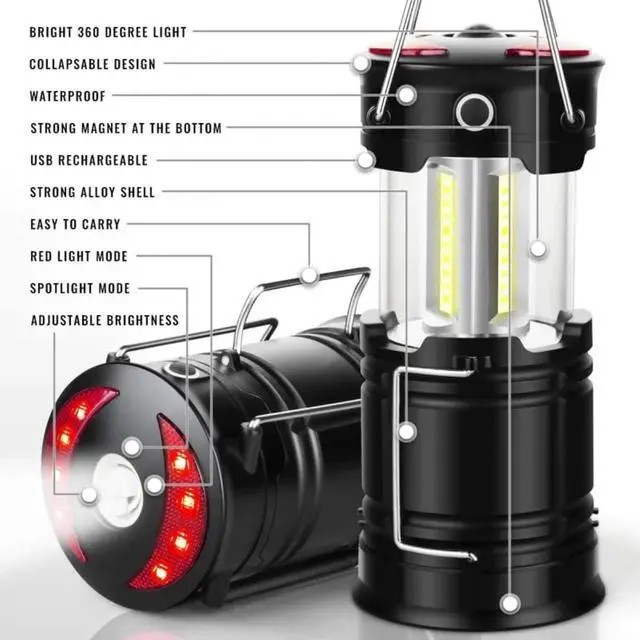 BRIGHT 360 DEGREE LIGHT
COLLAPSABLE DESIGN
WATERPROOF
STRONG MAGNET AT THE BOTTOM
USB RECHARGEABLE
STRONG ALLOY SHELL
EASY TO CARRY
RED LIGHT MODE
SPOTLIGHT MODE
ADJUSTABLE BRIGHTNESS