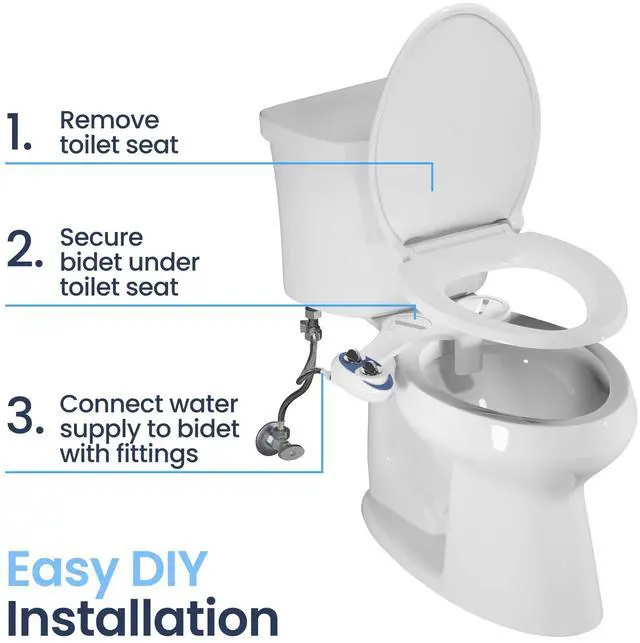 1. Remove toilet seat

2. Secure bidet under toilet seat

3. Connect water supply to bidet with fittings

Easy DIY Installation