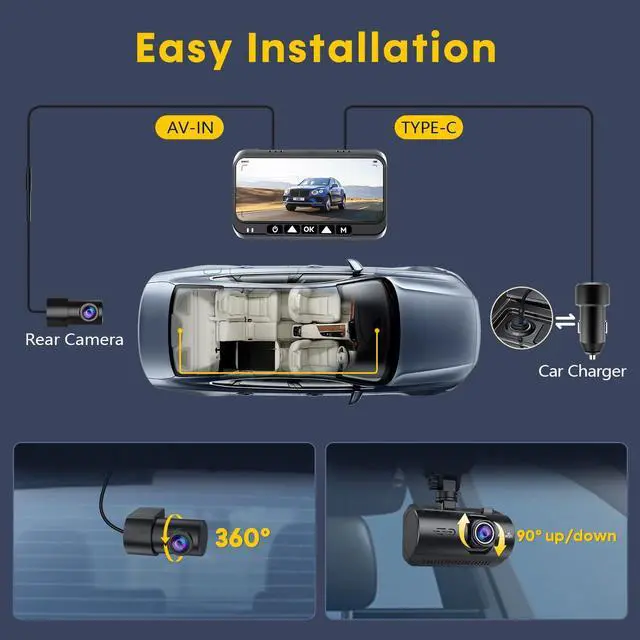 Easy Installation

AV-IN

TYPE-C

OK

M

Rear Camera

Car Charger

360°

90° up/down