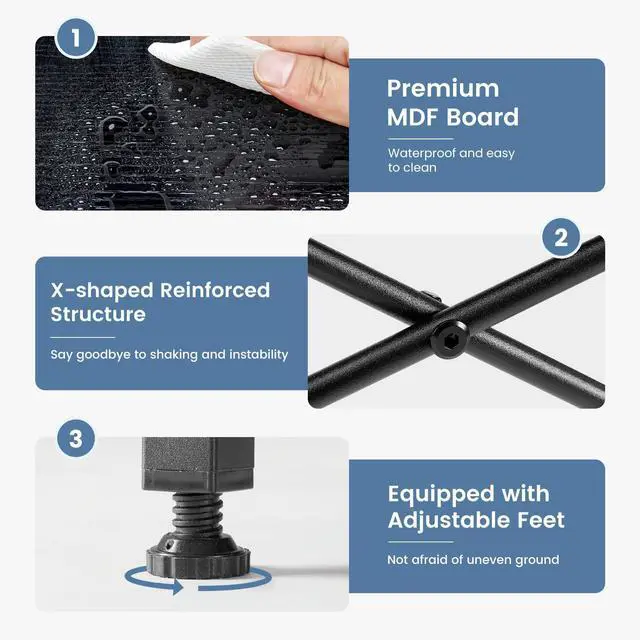 1

Premium MDF Board

Waterproof and easy to clean

2

X-shaped Reinforced Structure

Say goodbye to shaking and instability

3

Equipped with Adjustable Feet

Not afraid of uneven ground