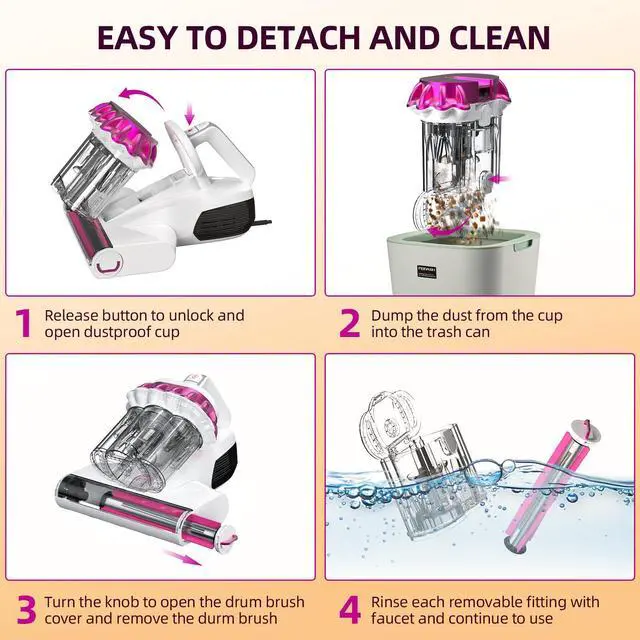 EASY TO DETACH AND CLEAN

1 Release button to unlock and open dustproof cup

2 Dump the dust from the cup into the trash can

3 Turn the knob to open the drum brush cover and remove the durm brush

4 Rinse each removable fitting with faucet and continue to use