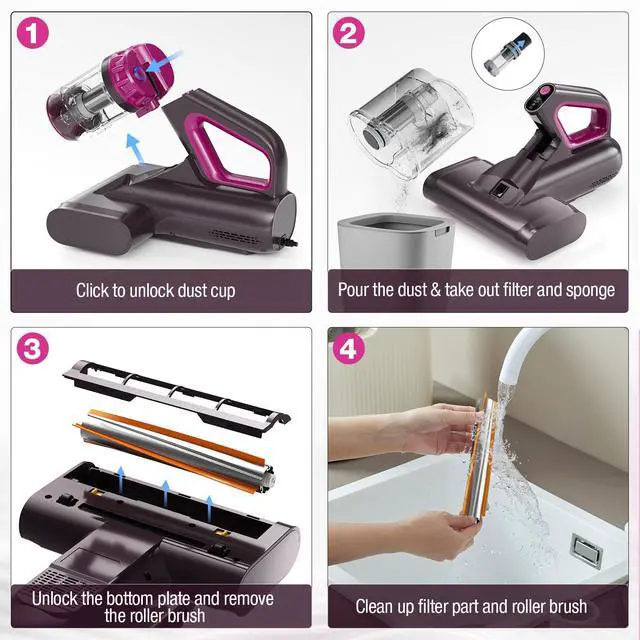 1
Click to unlock dust cup

2
Pour the dust & take out filter and sponge

3
Unlock the bottom plate and remove the roller brush

4
Clean up filter part and roller brush