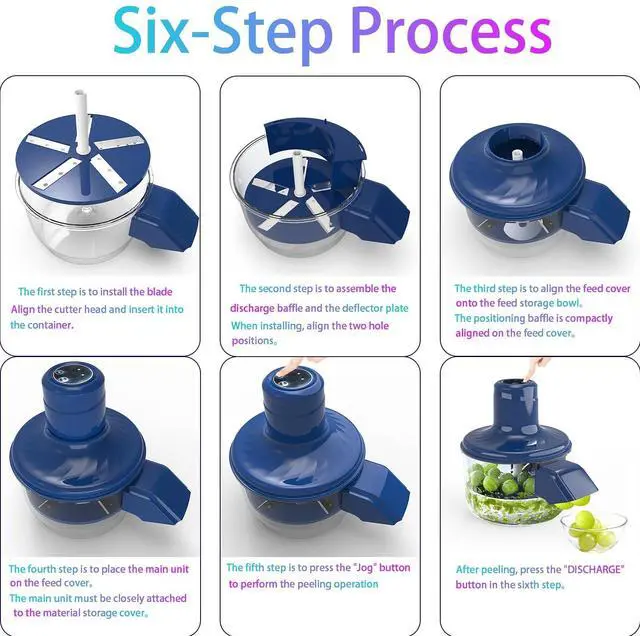 Six-Step Process

The first step is to install the blade
Align the cutter head and insert it into the container.

The second step is to assemble the discharge baffle and the deflector plate
When installing, align the two hole positions。

The third step is to align the feed cover onto the feed storage bowl。
The positioning baffle is compactly aligned on the feed cover。

The fourth step is to place the main unit on the feed cover。
The main unit must be closely attached to the material storage cover。

The fifth step is to press the "Jog" button to perform the peeling operation

After peeling, press the "DISCHARGE" button in the sixth step。