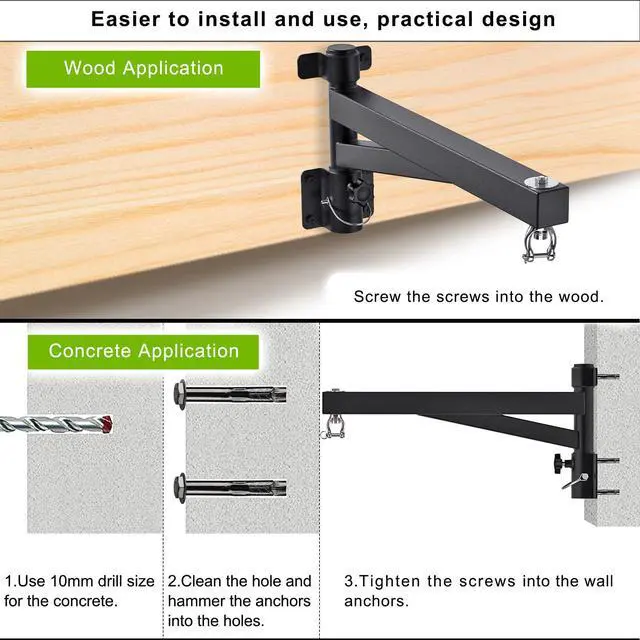 Easier to install and use, practical design

Wood Application

Screw the screws into the wood.

Concrete Application

1.Use 10mm drill size for the concrete.

2.Clean the hole and hammer the anchors into the holes.

3.Tighten the screws into the wall anchors.