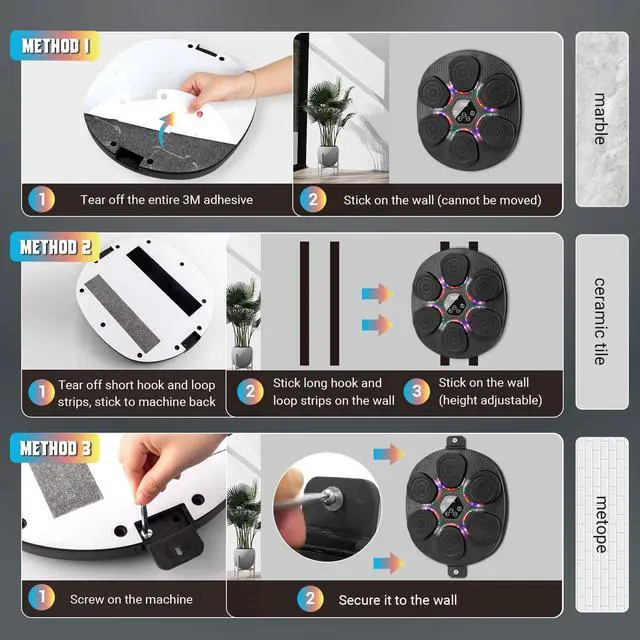 METHOD 1

1 Tear off the entire 3M adhesive

2 Stick on the wall (cannot be moved)

marble

METHOD 2

1 Tear off short hook and loop strips, stick to machine back

2 Stick long hook and loop strips on the wall

3 Stick on the wall (height adjustable)

ceramic tile

METHOD 3

1 Screw on the machine

2 Secure it to the wall

metope