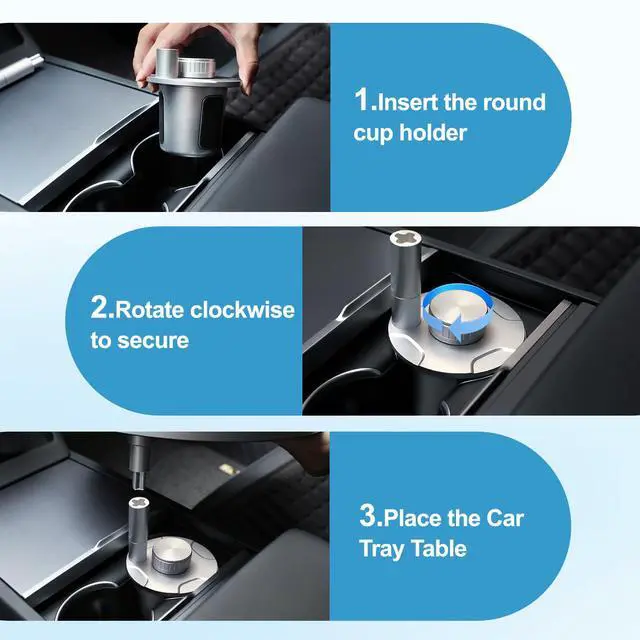 1.Insert the round cup holder

2.Rotate clockwise to secure

3.Place the Car Tray Table