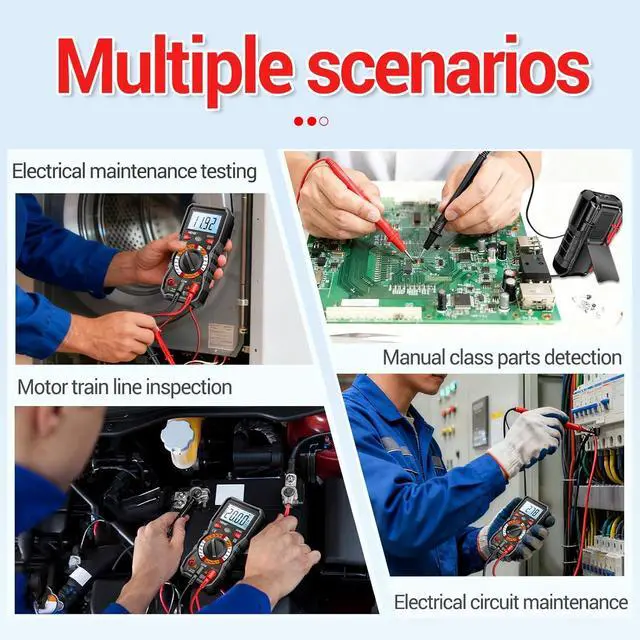 Multiple scenarios

Electrical maintenance testing

1192

Manual class parts detection

Motor train line inspection

2000

218

Electrical circuit maintenance