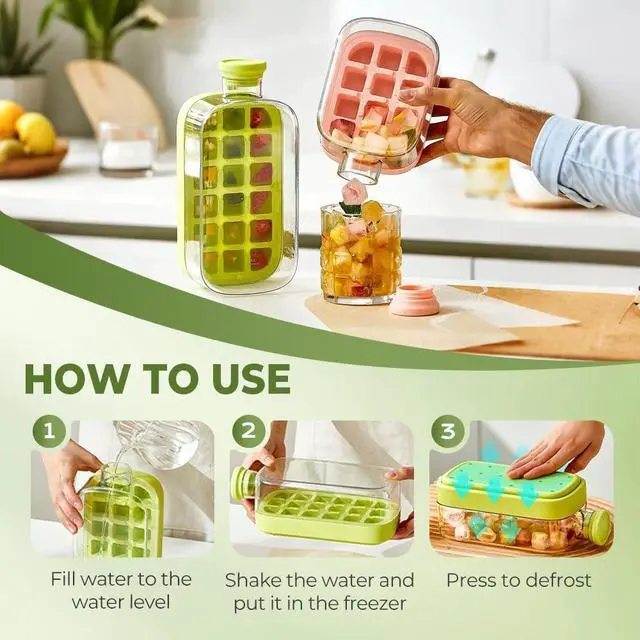 HOW TO USE

1

Fill water to the water level

2

Shake the water and put it in the freezer

3

Press to defrost