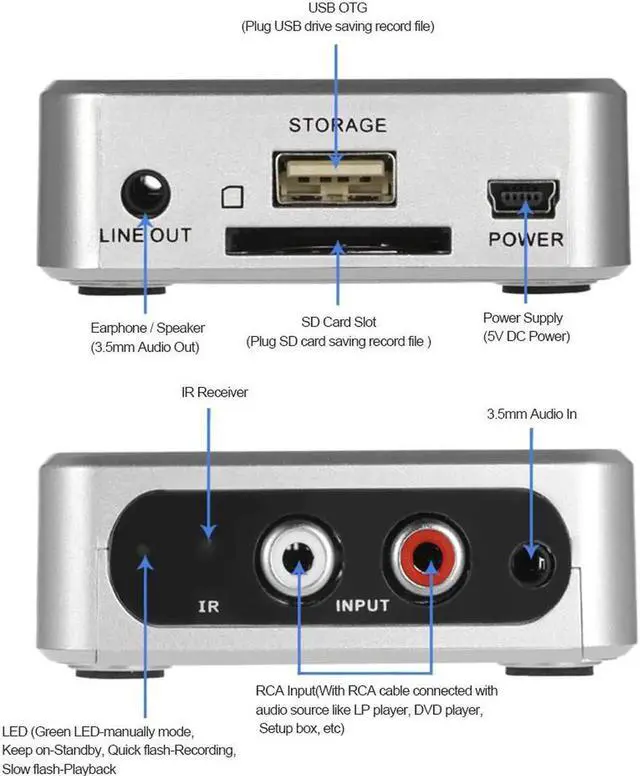 USB OTG
(Plug USB drive saving record file)

STORAGE

LINE OUT

POWER

Earphone / Speaker
(3.5mm Audio Out)

SD Card Slot
(Plug SD card saving record file )

Power Supply
(5V DC Power)

IR Receiver

3.5mm Audio In

IR

INPUT

RCA Input(With RCA cable connected with audio source like LP player, DVD player, Setup box, etc)

LED (Green LED-manually mode, Keep on-Standby, Quick flash-Recording, Slow flash-Playback